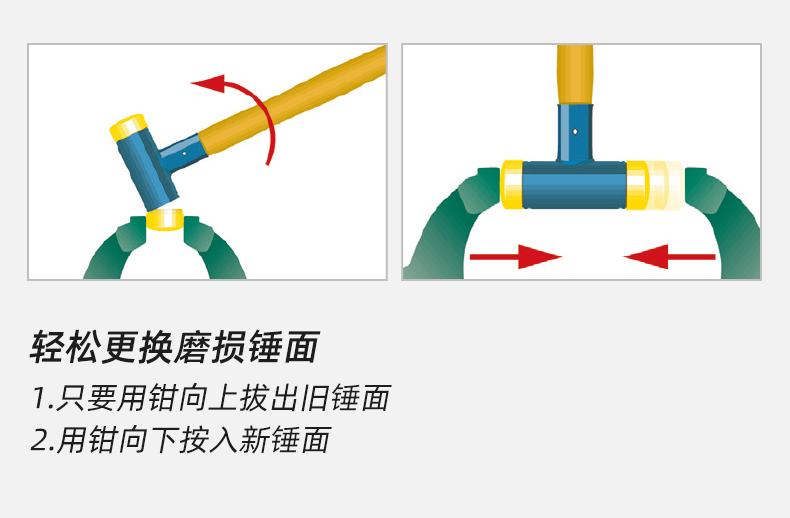 轻松更换磨损锤面

1.只要用钳向上拔出旧锤面

2.用钳向下按入新锤面