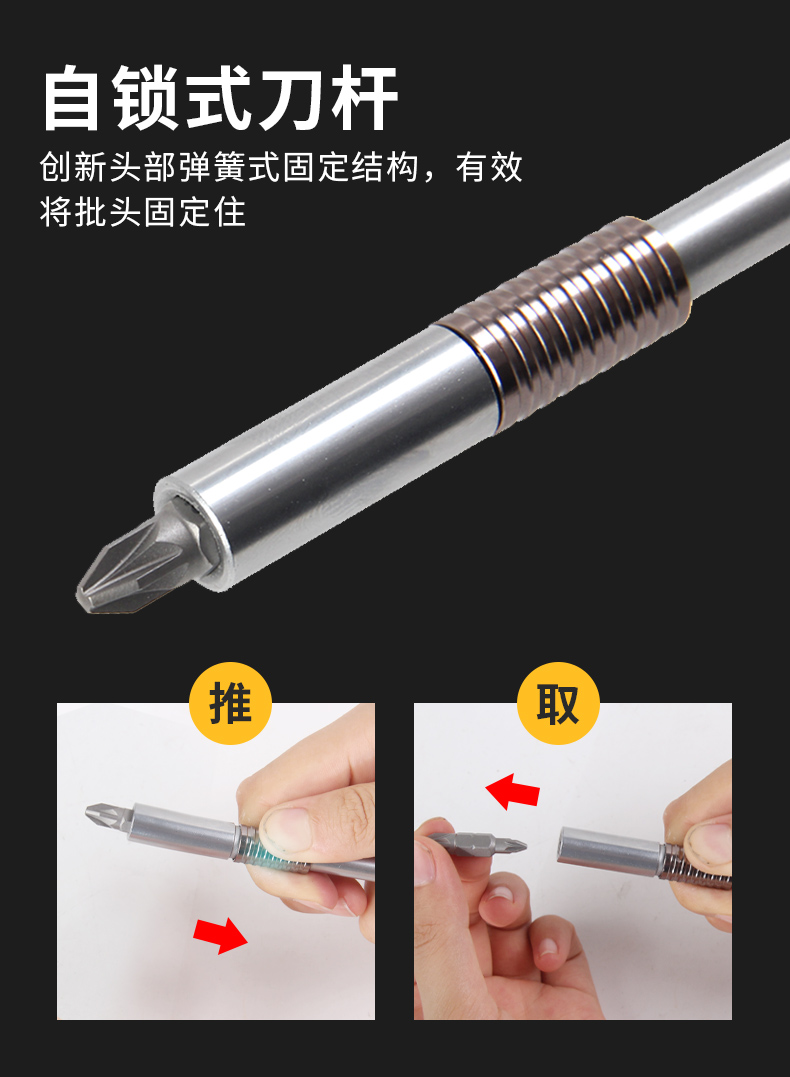 自锁式刀杆

创新头部弹簧式固定结构，有效将批头固定住

推

取